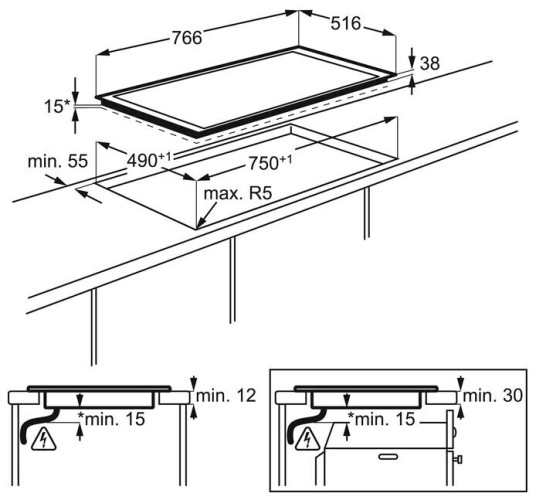 766

516

38

15*

min. 55

$490^{+1}$

$750^{+1}$

max. R5

min. 12

*min. 15

min. 30

*min. 15