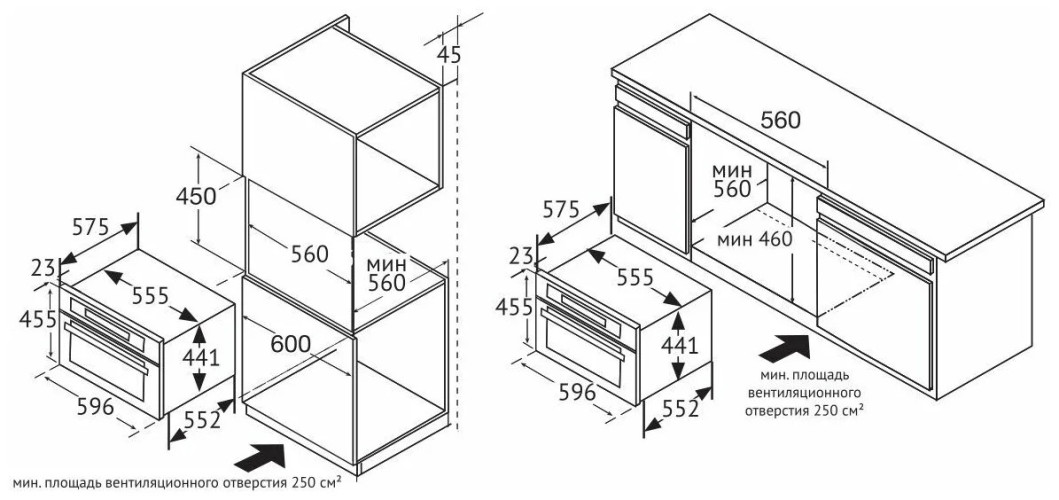 45

450

575

560

мин 560

23

555

455

441

600

596

552

мин. площадь вентиляционного отверстия 250 см²

560

мин 560

575

мин 460

23

555

455

441

596

552

мин. площадь вентиляционного отверстия 250 см²