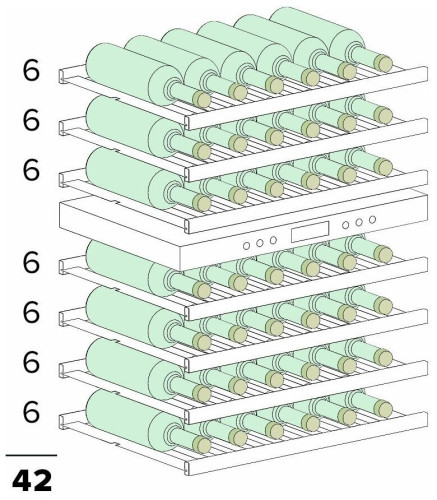 6

6

6

6

6

6

6

42