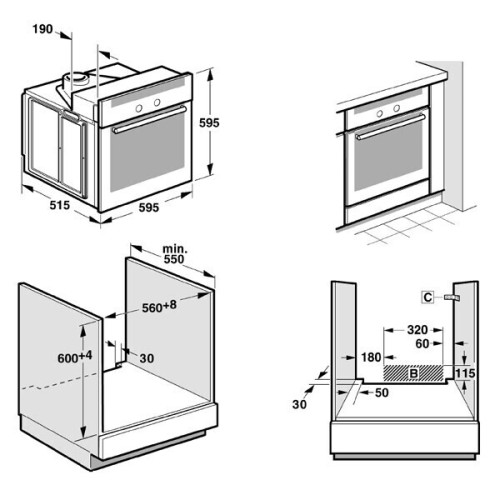 190

595

515

595

min.
550

560+8

600+4

30

C

320

60

180

B

115

30

50