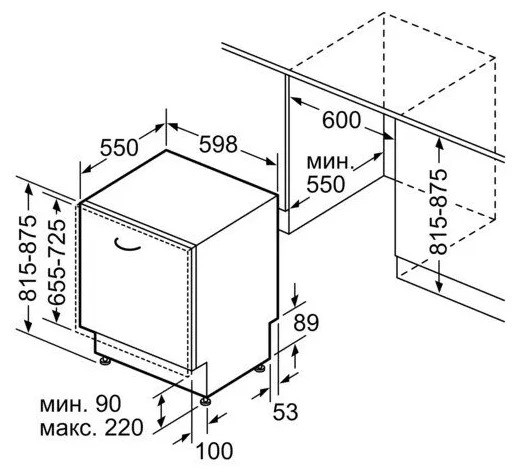 550
598
600
мин.
550
815-875
815-875
655-725
89
53
мин. 90
макс. 220
100