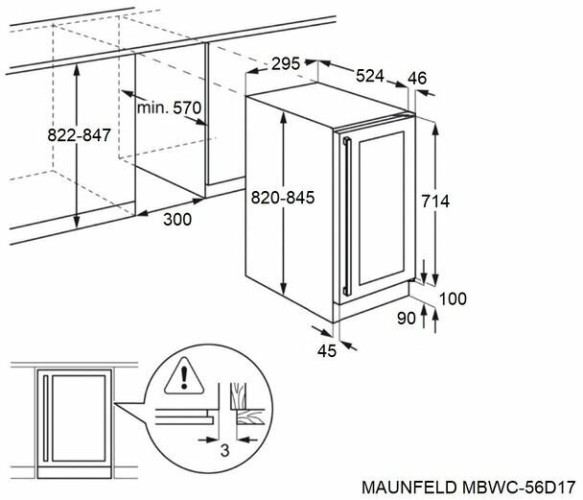 295
524
46
min. 570
822-847
820-845
714
300
100
90
45
3
MAUNFELD MBWC-56D17