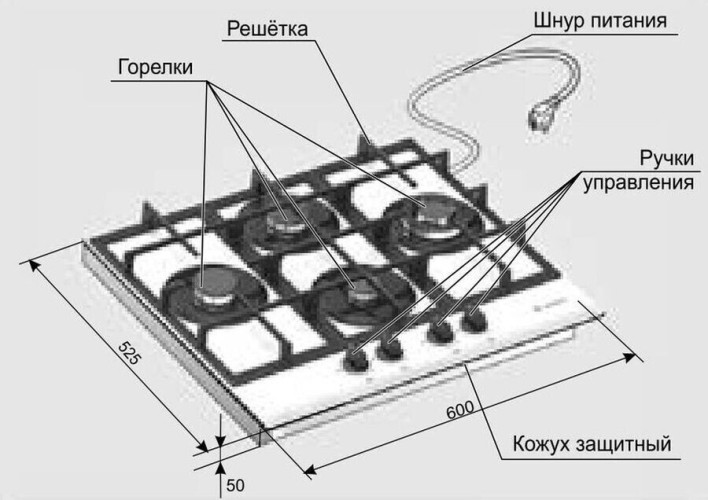 Решётка

Шнур питания

Горелки

Ручки управления

525

600

Кожух защитный

50