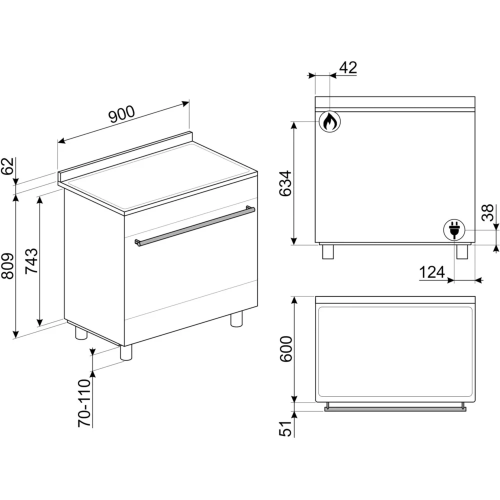 900
62
809
743
70-110
42
634
38
124
600
51