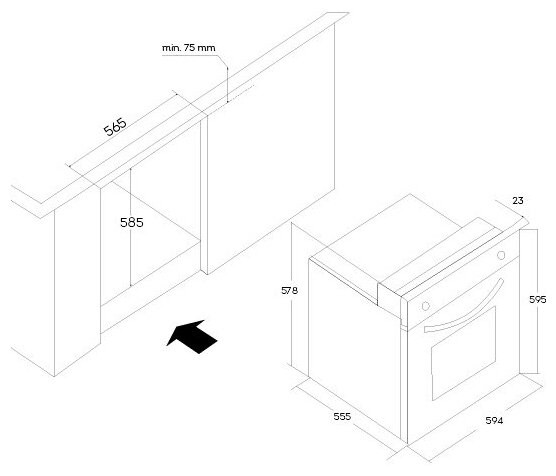 min. 75 mm

565

585

23

578

595

555

594