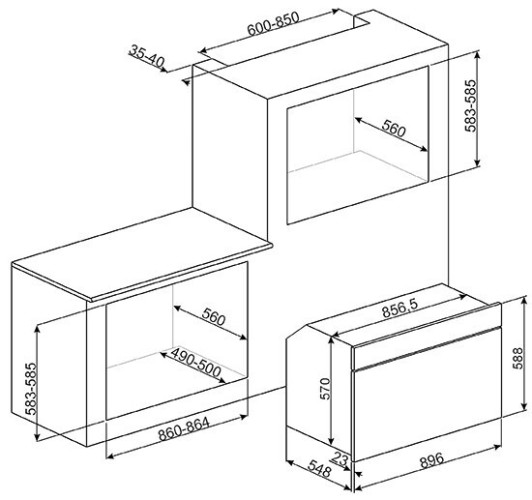 600-850
35-40
583-585
560
560
490-500
583-585
860-864
856,5
588
570
23
548
896